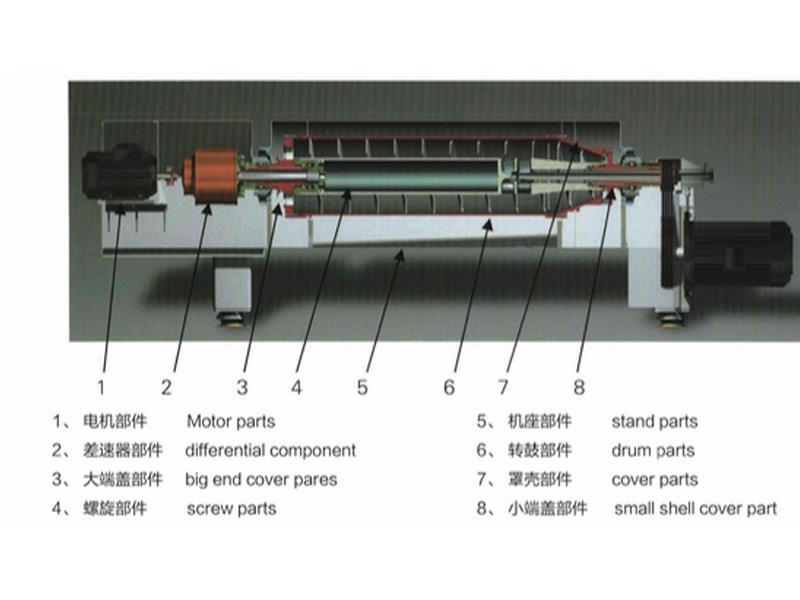 1 2 3 4 5 6 7 8

1、 电机部件 Motor parts
2、 差速器部件 differential component
3、 大端盖部件 big end cover pares
4、 螺旋部件 screw parts

5、 机座部件 stand parts
6、 转鼓部件 drum parts
7、 罩壳部件 cover parts
8、 小端盖部件 small shell cover part